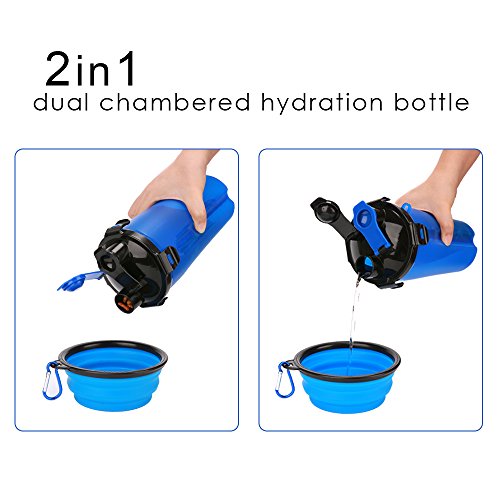 2in1
dual chambered hydration bottle