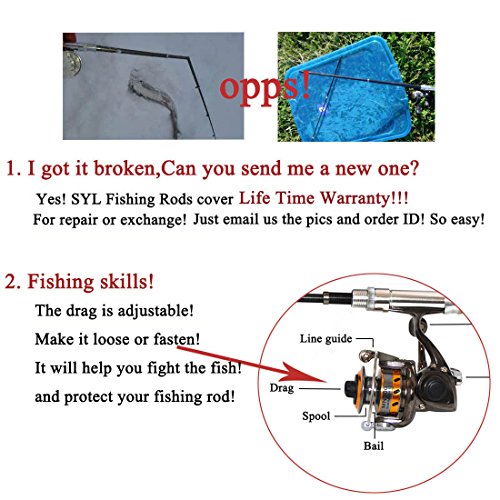 opps!

1. I got it broken,Can you send me a new one?

Yes! SYL Fishing Rods cover Life Time Warranty!!!
For repair or exchange! Just email us the pics and order ID! So easy!

2. Fishing skills!

The drag is adjustable!
Make it loose or fasten!
It will help you fight the fish!
and protect your fishing rod!

Line guide
Drag
Spool
Bail