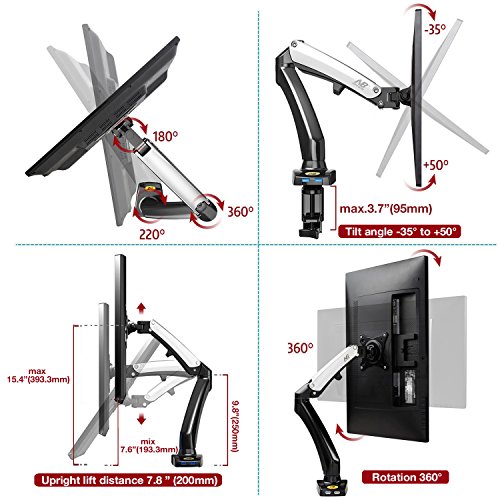 180°

360°

220°

-35°

+50°

max.3.7"(95mm)

Tilt angle -35° to +50°

max
15.4"(393.3mm)

mix
7.6"(193.3mm)

9.8"(250mm)

Upright lift distance 7.8 " (200mm)

360°

Rotation 360°