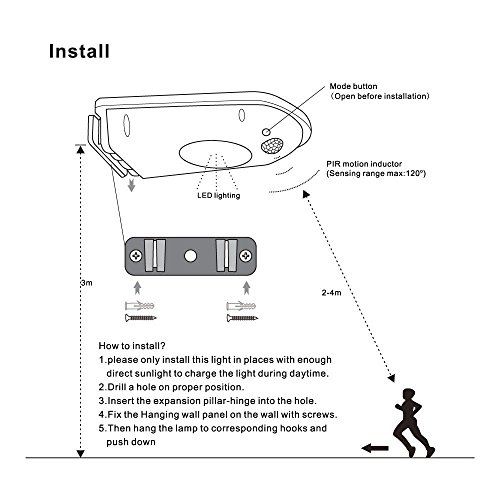 Install

Mode button
(Open before installation)

PIR motion inductor
(Sensing range max:120°)

LED lighting

3m

2-4m

How to install?
1.please only install this light in places with enough direct sunlight to charge the light during daytime.
2.Drill a hole on proper position.
3.Insert the expansion pillar-hinge into the hole.
4.Fix the Hanging wall panel on the wall with screws.
5.Then hang the lamp to corresponding hooks and push down