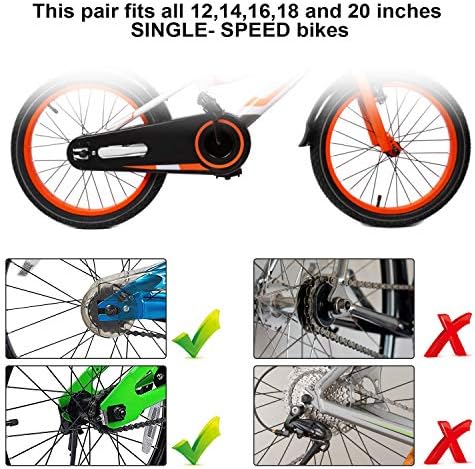 This pair fits all 12,14,16,18 and 20 inches SINGLE- SPEED bikes