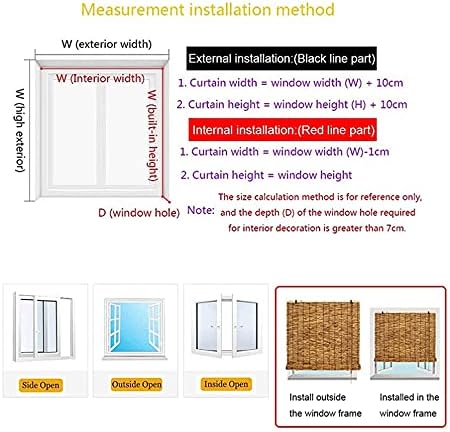 Measurement installation method

W (exterior width)

W (Interior width)

W (high exterior)

W (built-in height)

D (window hole)

External installation:(Black line part)

1. Curtain width = window width (W) + 10cm

2. Curtain height = window height (H) + 10cm

Internal installation:(Red line part)

1. Curtain width = window width (W)-1cm

2. Curtain height = window height

Note: The size calculation method is for reference only, and the depth (D) of the window hole required for interior decoration is greater than 7cm.

Side Open

Outside Open

Inside Open

Install outside the window frame

Installed in the window frame