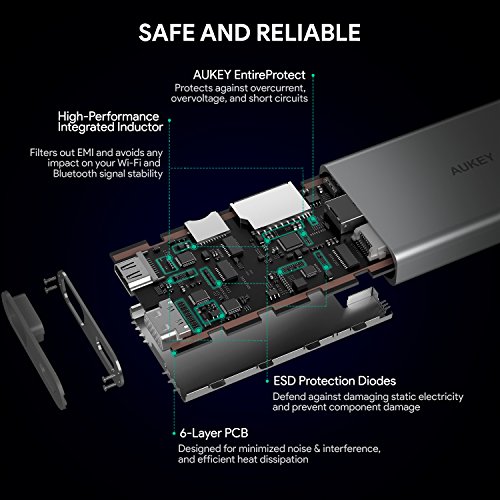 SAFE AND RELIABLE

AUKEY EntireProtect
Protects against overcurrent, overvoltage, and short circuits

High-Performance Integrated Inductor

Filters out EMI and avoids any impact on your Wi-Fi and Bluetooth signal stability

AUKEY

ESD Protection Diodes
Defend against damaging static electricity and prevent component damage

6-Layer PCB
Designed for minimized noise & interference, and efficient heat dissipation