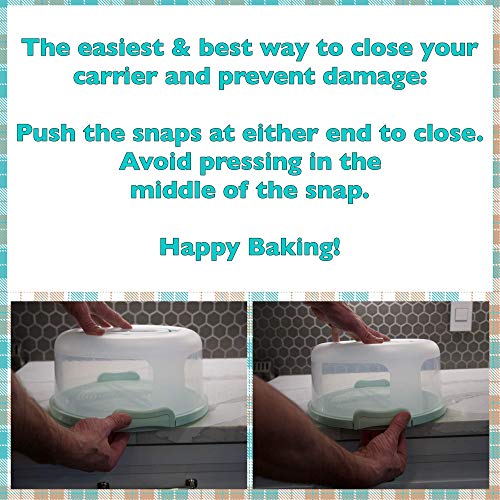 The easiest & best way to close your carrier and prevent damage:

Push the snaps at either end to close. Avoid pressing in the middle of the snap.

Happy Baking!