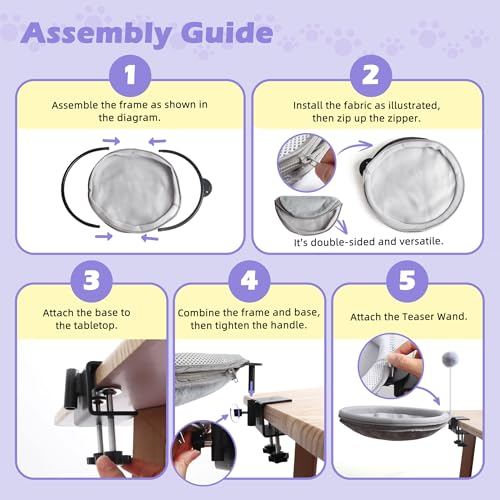 Assembly Guide

1

Assemble the frame as shown in the diagram.

2

Install the fabric as illustrated, then zip up the zipper.

It's double-sided and versatile.

3

Attach the base to the tabletop.

4

Combine the frame and base, then tighten the handle.

5

Attach the Teaser Wand.