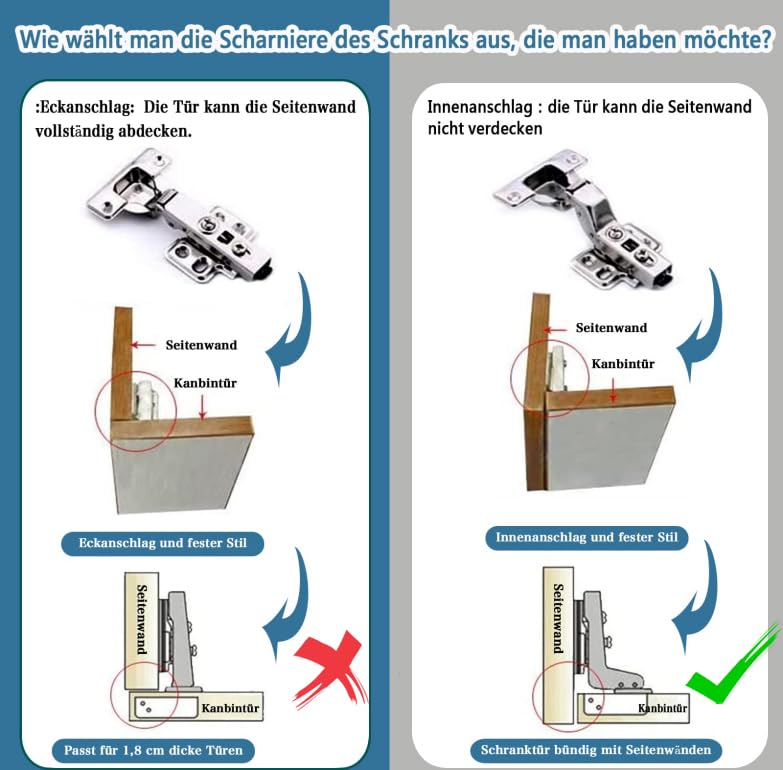 Wie wählt man die Scharniere des Schranks aus, die man haben möchte?

:Eckanschlag: Die Tür kann die Seitenwand vollständig abdecken.

Seitenwand

Kanbintür

Eckanschlag und fester Stil

Seitenwand

Kanbintür

Passt für 1,8 cm dicke Türen

Innenanschlag : die Tür kann die Seitenwand nicht verdecken

Seitenwand

Kanbintür

Innenanschlag und fester Stil

Seitenwand

Kanbintür

Schranktür bündig mit Seitenwänden