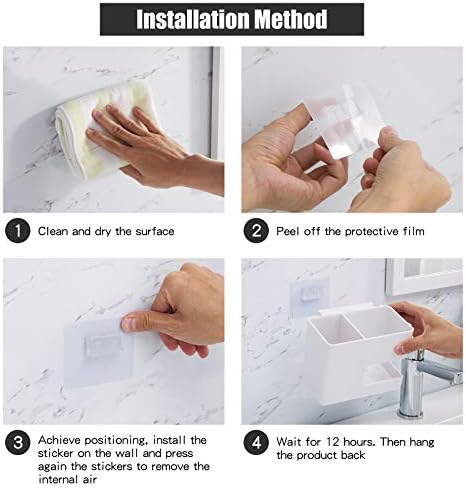 Installation Method

1 Clean and dry the surface

2 Peel off the protective film

3 Achieve positioning, install the sticker on the wall and press again the stickers to remove the internal air

4 Wait for 12 hours. Then hang the product back