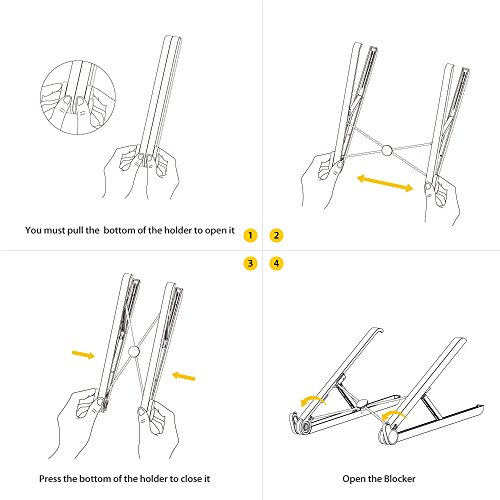 You must pull the  bottom of the holder to open it

1

2

3

4

Press the bottom of the holder to close it

Open the Blocker