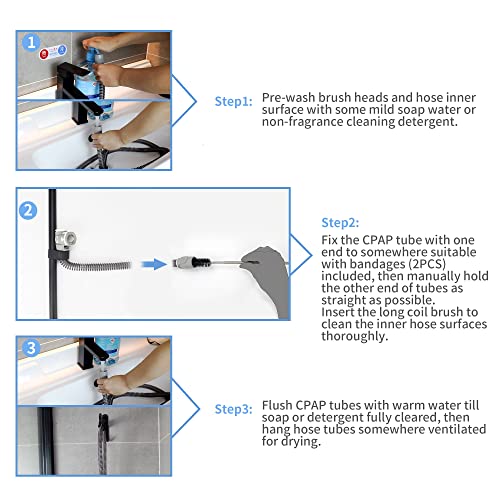 1

Step1: Pre-wash brush heads and hose inner surface with some mild soap water or non-fragrance cleaning detergent.

2

Step2:
Fix the CPAP tube with one end to somewhere suitable with bandages (2PCS) included, then manually hold the other end of tubes as straight as possible.
Insert the long coil brush to clean the inner hose surfaces thoroughly.

3

Step3: Flush CPAP tubes with warm water till soap or detergent fully cleared, then hang hose tubes somewhere ventilated for drying.