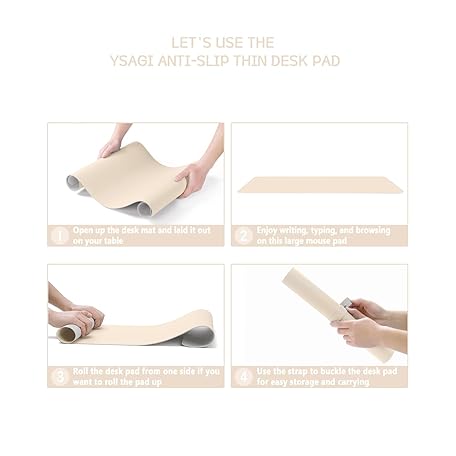 LET'S USE THE
YSAGI ANTI-SLIP THIN DESK PAD

1 Open up the desk mat and laid it out on your table

2 Enjoy writing, typing, and browsing on this large mouse pad

3 Roll the desk pad from one side if you want to roll the pad up

4 Use the strap to buckle the desk pad for easy storage and carrying