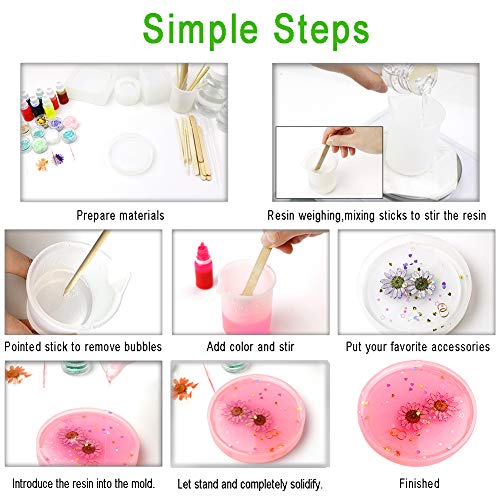 Simple Steps

Prepare materials

Resin weighing,mixing sticks to stir the resin

Pointed stick to remove bubbles

Add color and stir

Put your favorite accessories

Introduce the resin into the mold.

Let stand and completely solidify.

Finished