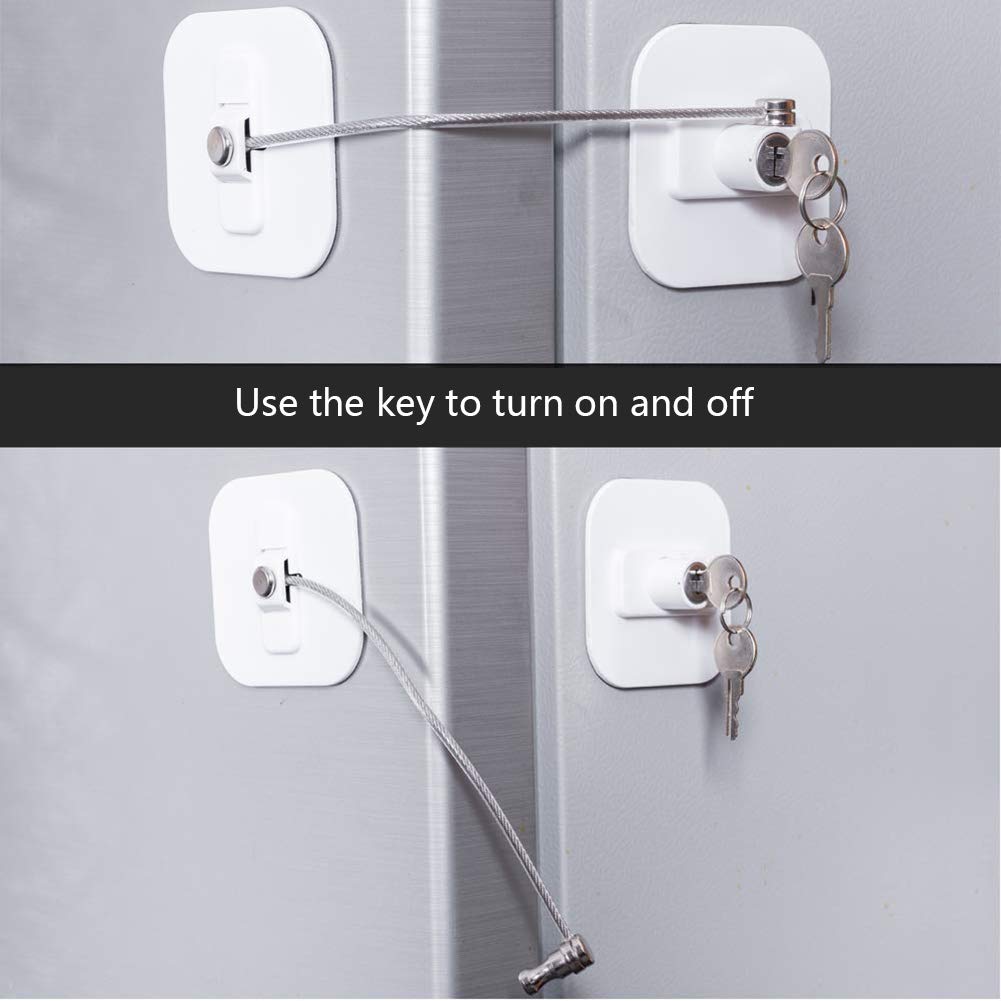 Use the key to turn on and off