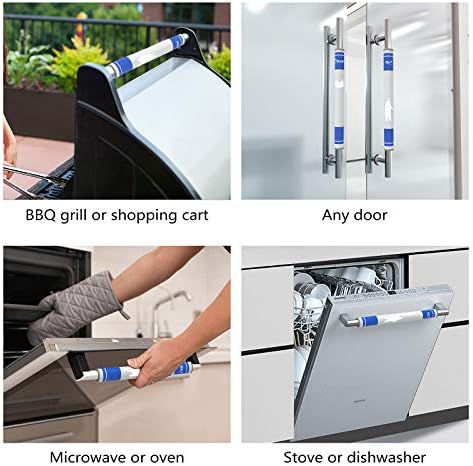 BBQ grill or shopping cart

Any door

Microwave or oven

Stove or dishwasher