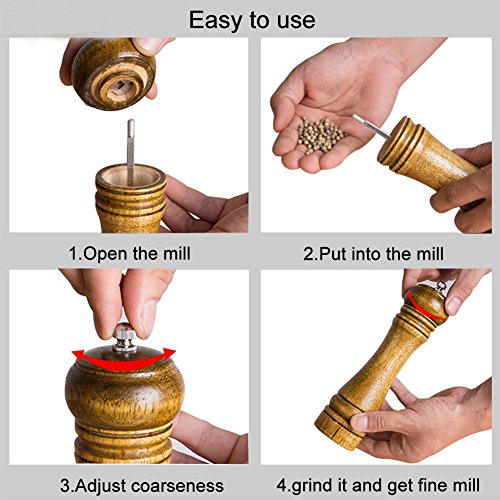 Easy to use

1.Open the mill

2.Put into the mill

3.Adjust coarseness

4.grind it and get fine mill