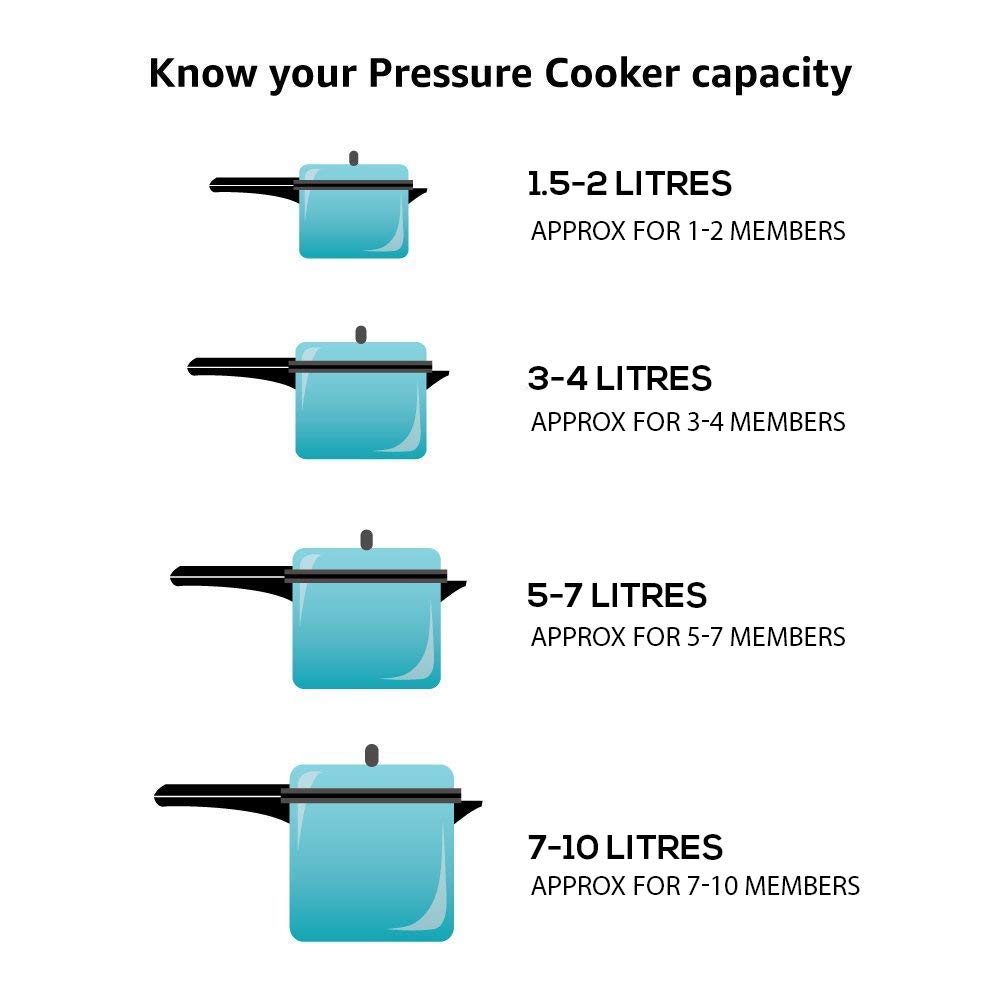 Know your Pressure Cooker capacity

1.5-2 LITRES
APPROX FOR 1-2 MEMBERS

3-4 LITRES
APPROX FOR 3-4 MEMBERS

5-7 LITRES
APPROX FOR 5-7 MEMBERS

7-10 LITRES
APPROX FOR 7-10 MEMBERS