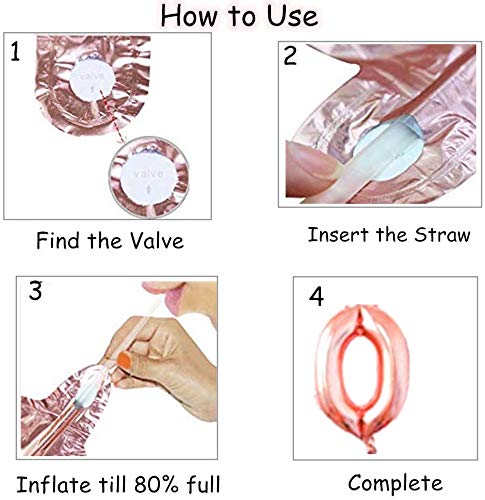 How to Use

1

valve

valve

Find the Valve

2

Insert the Straw

3

Inflate till 80% full

4

Complete