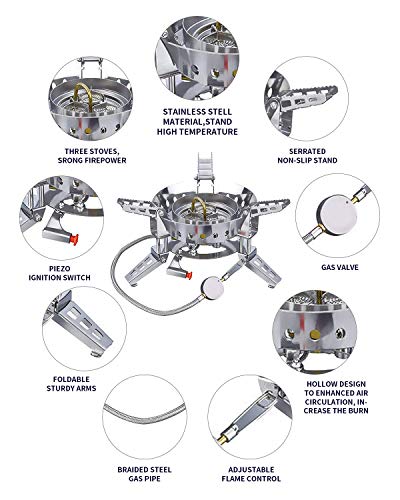 STAINLESS STELL MATERIAL,STAND HIGH TEMPERATURE

THREE STOVES, SRONG FIREPOWER

SERRATED NON-SLIP STAND

PIEZO IGNITION SWITCH

GAS VALVE

FOLDABLE STURDY ARMS

HOLLOW DESIGN TO ENHANCED AIR CIRCULATION, INCREASE THE BURN

BRAIDED STEEL GAS PIPE

ADJUSTABLE FLAME CONTROL