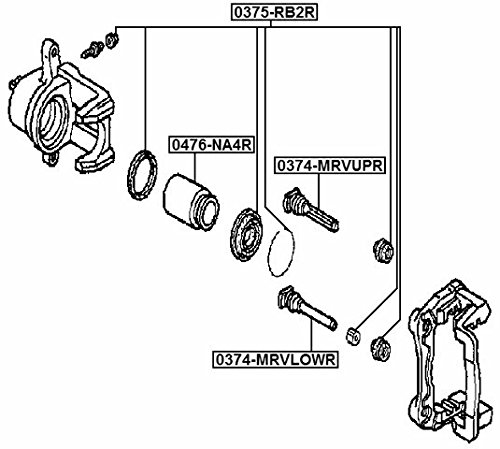 0375-RB2R
0476-NA4R
0374-MRVUPR
0374-MRVLOWR