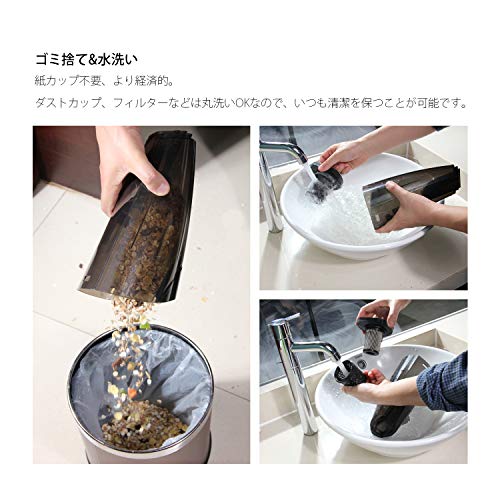 ゴミ捨て&水洗い

紙カップ不要、より経済的。

ダストカップ、フィルターなどは丸洗いOKなので、いつも清潔を保つことが可能です。