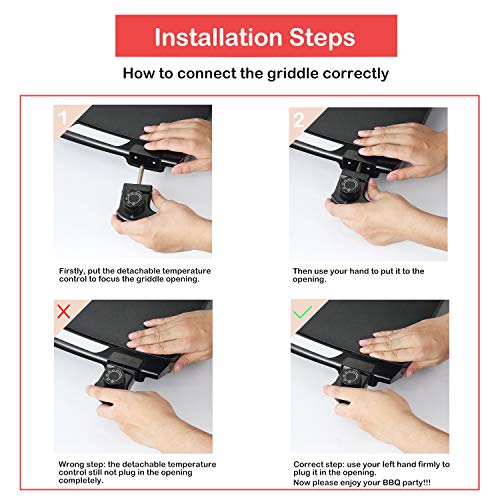 Installation Steps

How to connect the griddle correctly

1

Firstly, put the detachable temperature control to focus the griddle opening.

2

Then use your hand to put it to the opening.

Wrong step: the detachable temperature control still not plug in the opening completely.

Correct step: use your left hand firmly to plug it in the opening.
Now please enjoy your BBQ party!!!