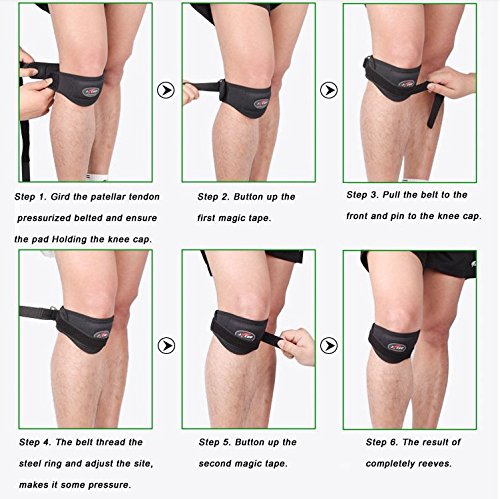 Step 1. Gird the patellar tendon pressurized belted and ensure the pad Holding the knee cap.

Step 2. Button up the first magic tape.

Step 3. Pull the belt to the front and pin to the knee cap.

Step 4. The belt thread the steel ring and adjust the site, makes it some pressure.

Step 5. Button up the second magic tape.

Step 6. The result of completely reeves.