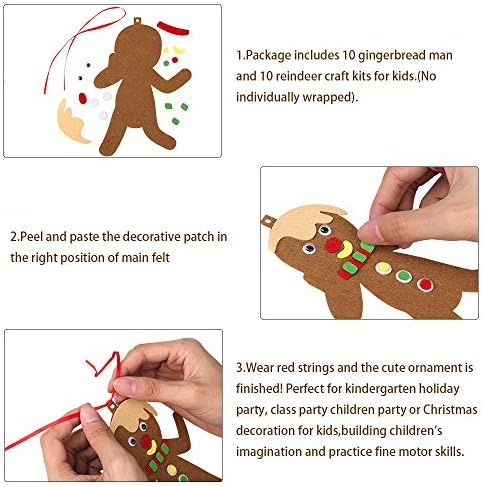 1.Package includes 10 gingerbread man and 10 reindeer craft kits for kids.(No individually wrapped).

2.Peel and paste the decorative patch in the right position of main felt

3.Wear red strings and the cute ornament is finished! Perfect for kindergarten holiday party, class party children party or Christmas decoration for kids,building children's imagination and practice fine motor skills.