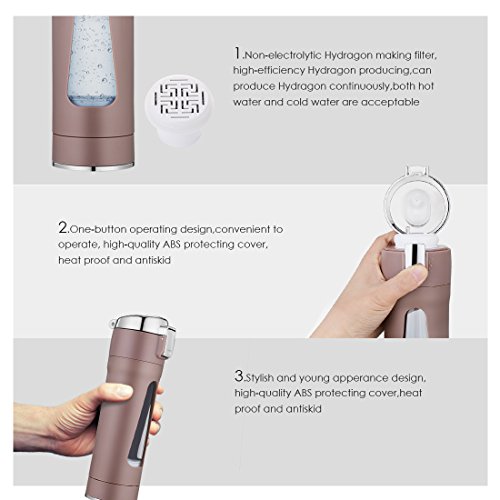 1.Non-electrolytic Hydragon making filter, high-efficiency Hydragon producing,can produce Hydragon continuously,both hot water and cold water are acceptable

2.One-button operating design,convenient to operate, high-quality ABS protecting cover, heat proof and antiskid

3.Stylish and young apperance design, high-quality ABS protecting cover,heat proof and antiskid