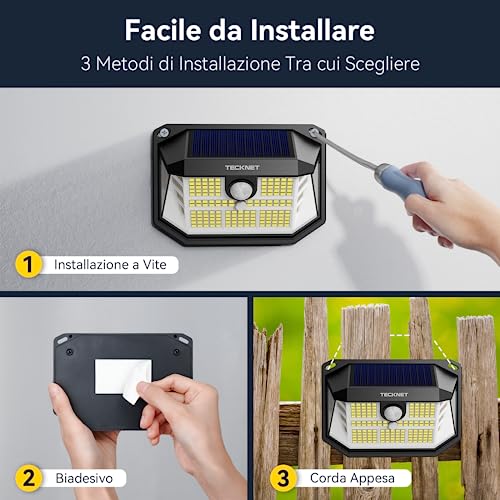 Facile da Installare
3 Metodi di Installazione Tra cui Scegliere

TECKNET

1 Installazione a Vite

2 Biadesivo

TECKNET

3 Corda Appesa