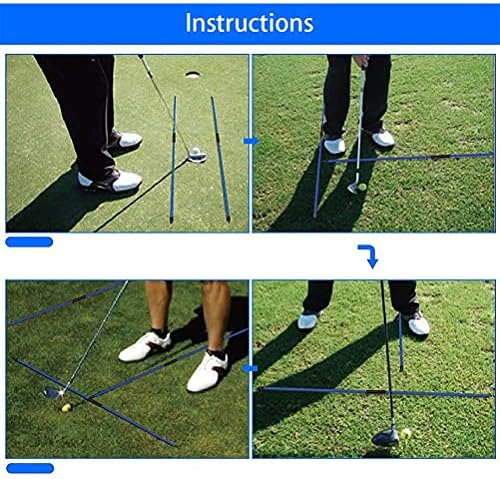 Instructions