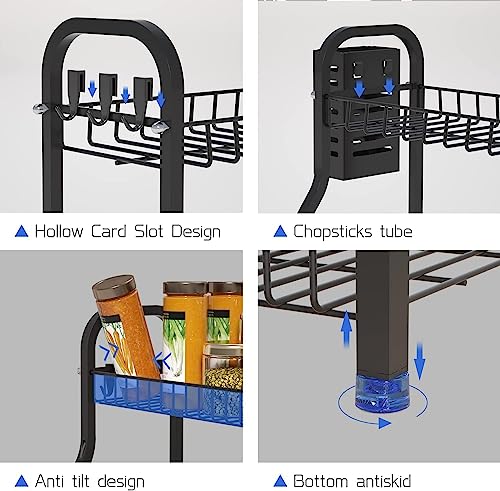 ▲ Hollow Card Slot Design

▲ Chopsticks tube

▲ Anti tilt design

▲ Bottom antiskid