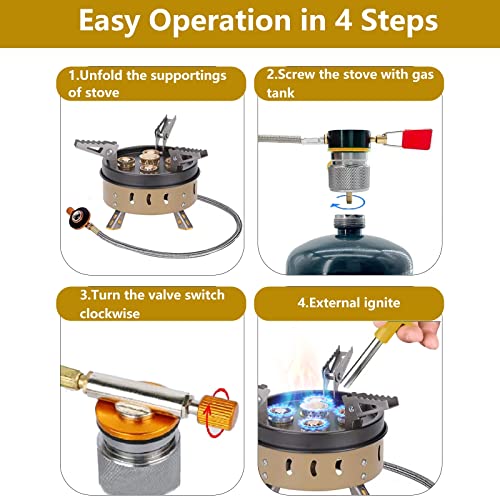 Easy Operation in 4 Steps

1.Unfold the supportings of stove

2.Screw the stove with gas tank

3.Turn the valve switch clockwise

4.External ignite