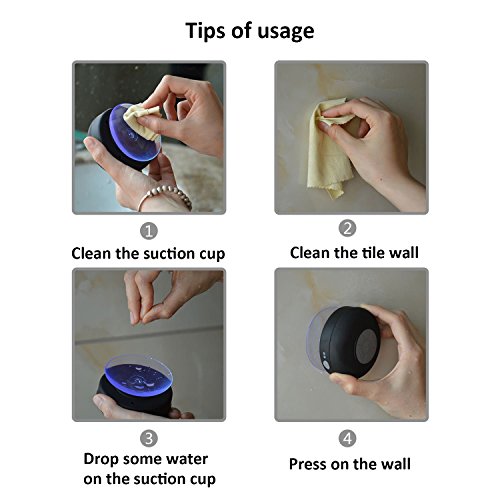 Tips of usage

1
Clean the suction cup

2
Clean the tile wall

3
Drop some water on the suction cup

4
Press on the wall