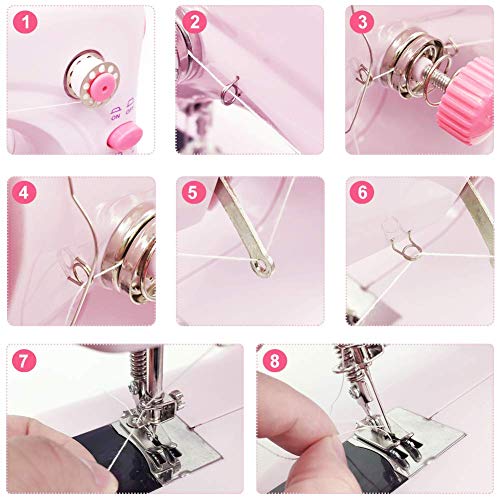 1

ON OFF

2

3

4

5

6

7

8