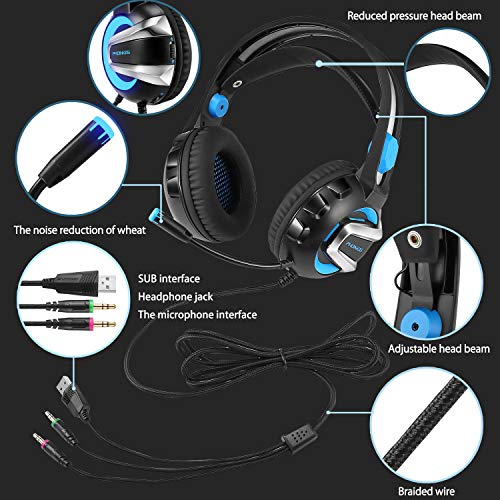 Reduced pressure head beam

The noise reduction of wheat

SUB interface
Headphone jack
The microphone interface

Adjustable head beam

Braided wire