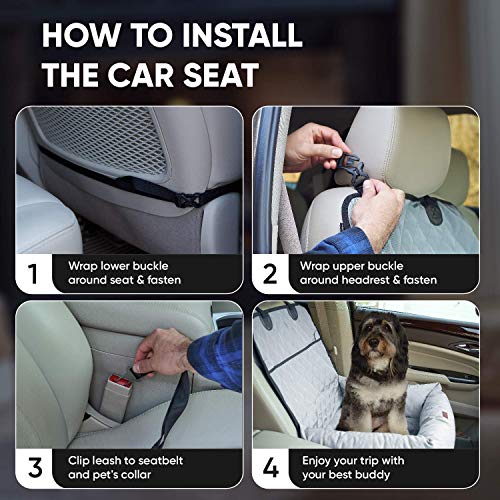 HOW TO INSTALL THE CAR SEAT

1 Wrap lower buckle around seat & fasten

2 Wrap upper buckle around headrest & fasten

3 Clip leash to seatbelt and pet's collar

4 Enjoy your trip with your best buddy