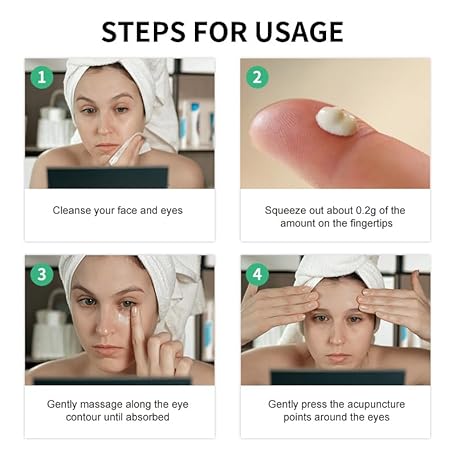 STEPS FOR USAGE

1

Cleanse your face and eyes

2

Squeeze out about 0.2g of the amount on the fingertips

3

Gently massage along the eye contour until absorbed

4

Gently press the acupuncture points around the eyes