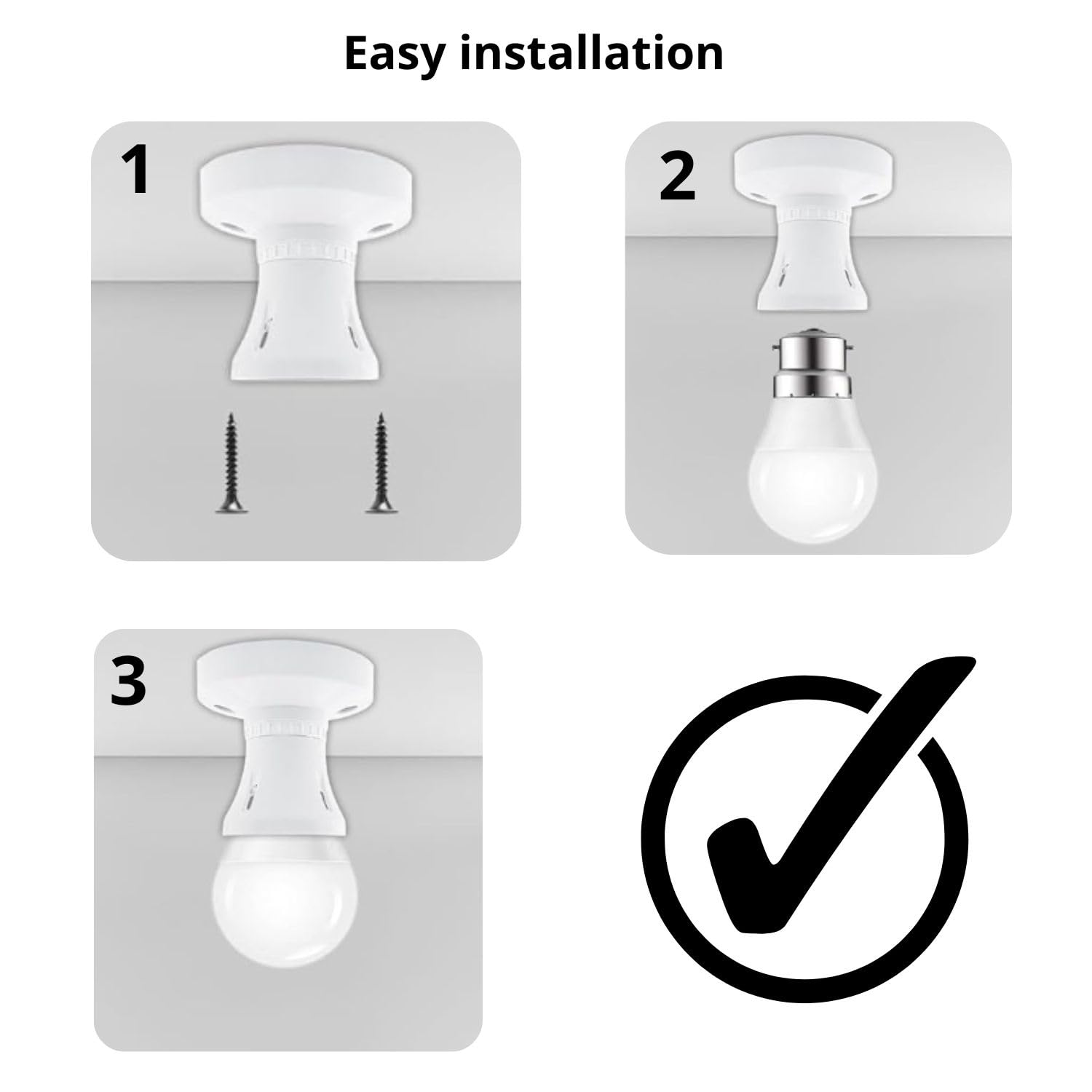 Easy installation

1

2

3