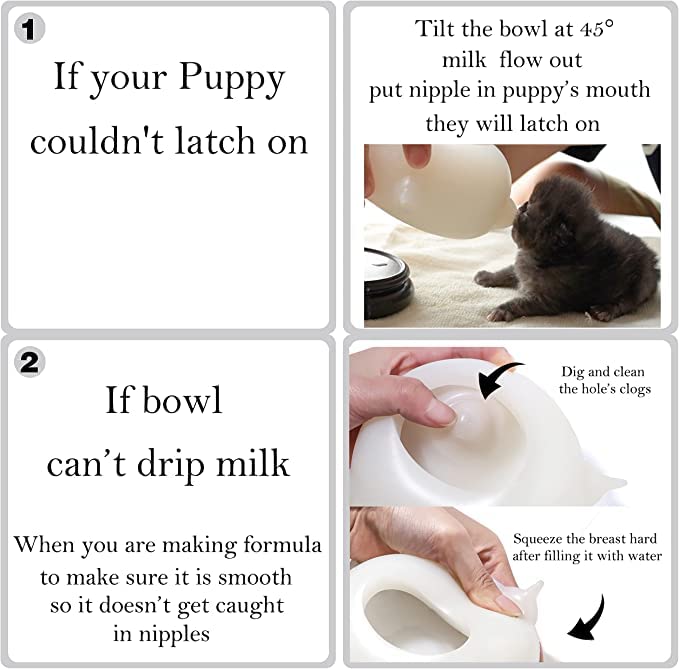 1

If your Puppy couldn't latch on

Tilt the bowl at 45°
milk flow out
put nipple in puppy's mouth
they will latch on

2

If bowl can't drip milk

When you are making formula to make sure it is smooth so it doesn't get caught in nipples

Dig and clean the hole's clogs

Squeeze the breast hard after filling it with water