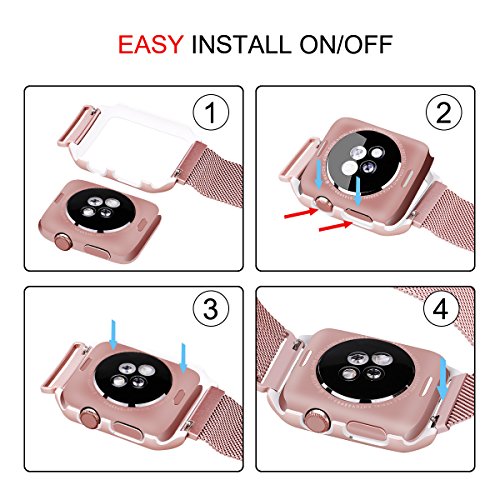 EASY INSTALL ON/OFF

1

2

3

4