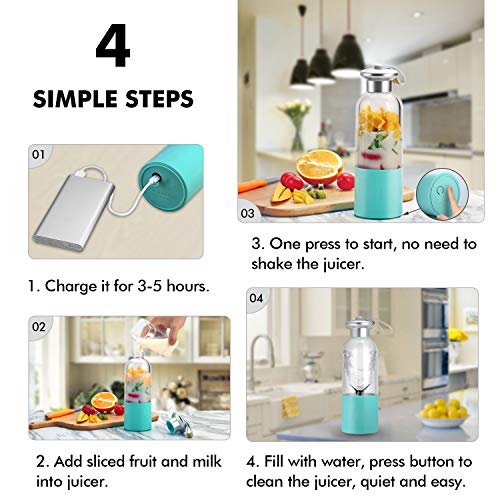 4

SIMPLE STEPS

01

1. Charge it for 3-5 hours.

02

2. Add sliced fruit and milk into juicer.

03

3. One press to start, no need to shake the juicer.

04

4. Fill with water, press button to clean the juicer, quiet and easy.