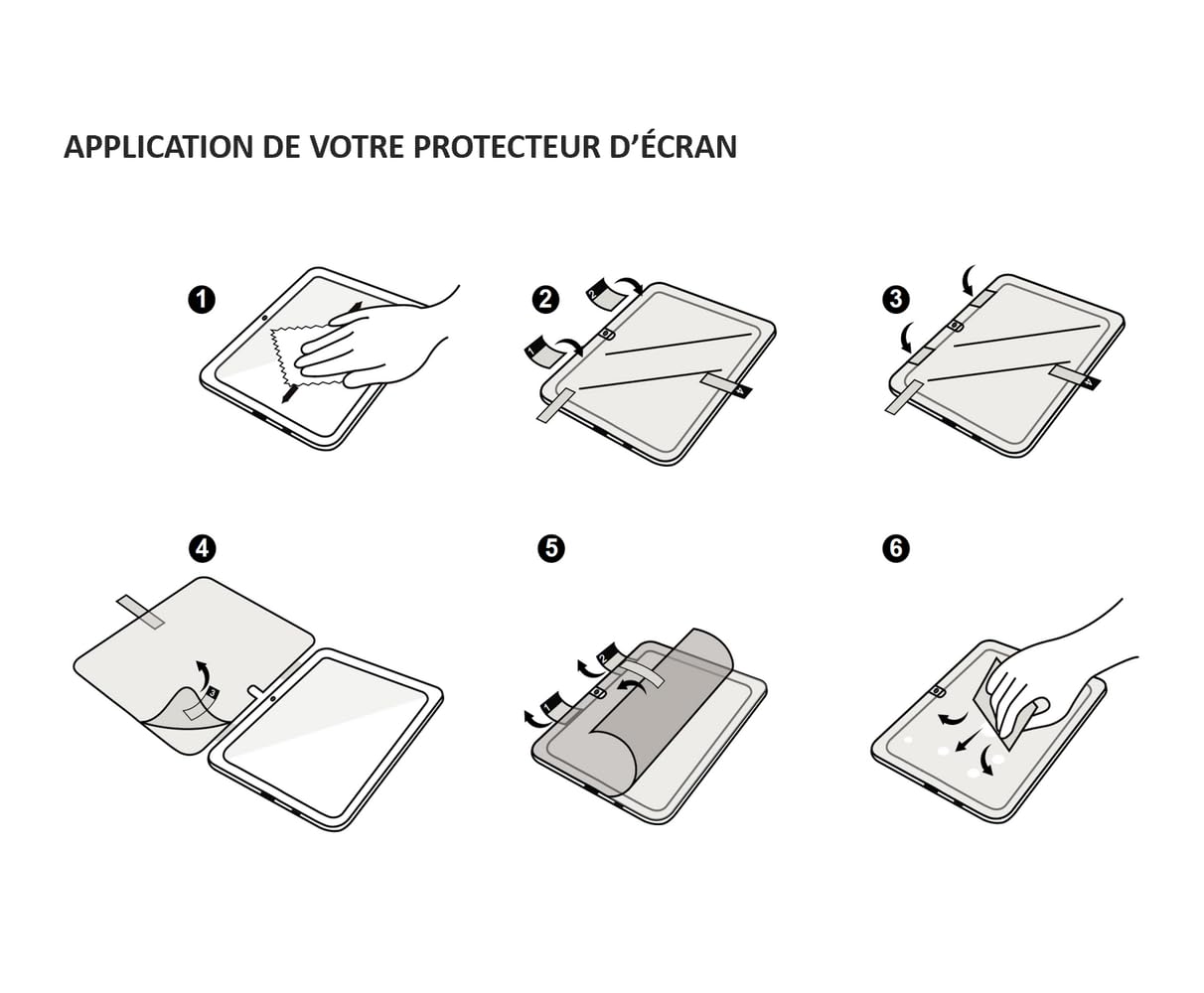 APPLICATION DE VOTRE PROTECTEUR D'ÉCRAN

1

2
2
1
4

3
4

4
3

5
2
1

6