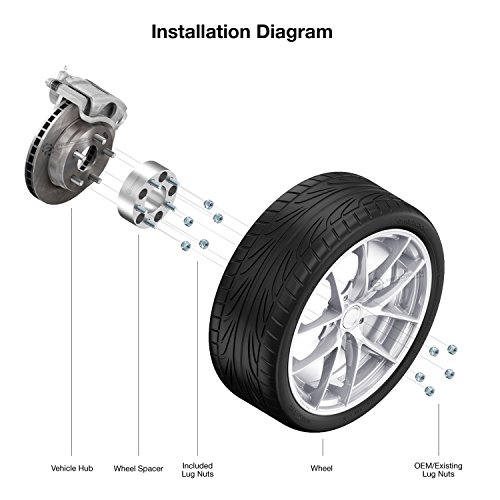 Installation Diagram

Vehicle Hub

Wheel Spacer

Included Lug Nuts

Wheel

OEM/Existing Lug Nuts