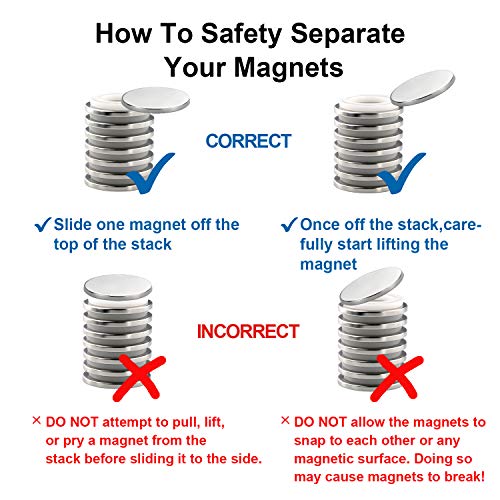 How To Safety Separate Your Magnets

CORRECT

✓ Slide one magnet off the top of the stack

✓ Once off the stack,carefully start lifting the magnet

INCORRECT

× DO NOT attempt to pull, lift, or pry a magnet from the stack before sliding it to the side.

× DO NOT allow the magnets to snap to each other or any magnetic surface. Doing so may cause magnets to break!