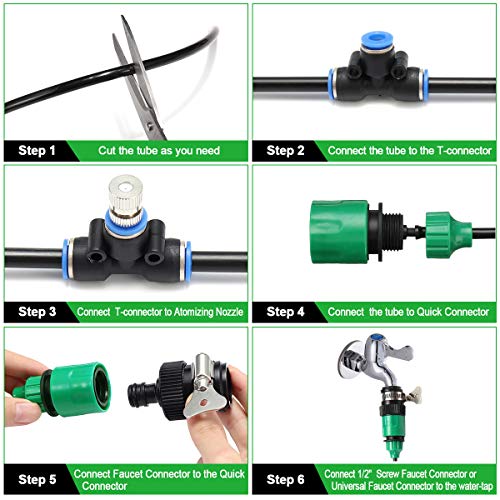 Step 1 Cut the tube as you need

Step 2 Connect the tube to the T-connector

Step 3 Connect T-connector to Atomizing Nozzle

Step 4 Connect the tube to Quick Connector

Step 5 Connect Faucet Connector to the Quick Connector

Step 6 Connect 1/2" Screw Faucet Connector or Universal Faucet Connector to the water-tap