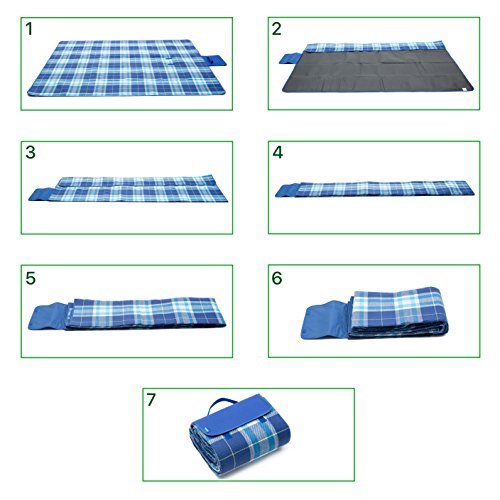 1

2

3

4

5

6

7