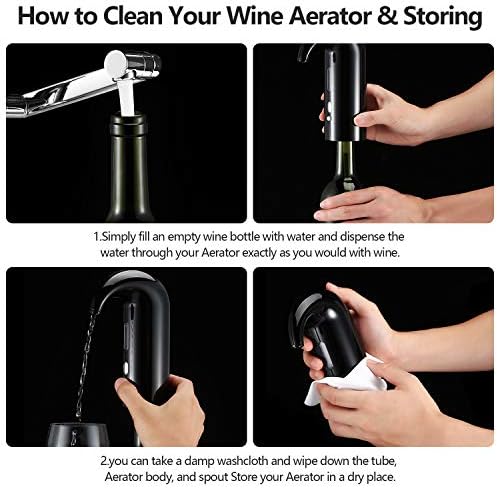 How to Clean Your Wine Aerator & Storing

1.Simply fill an empty wine bottle with water and dispense the water through your Aerator exactly as you would with wine.

2.you can take a damp washcloth and wipe down the tube, Aerator body, and spout Store your Aerator in a dry place.