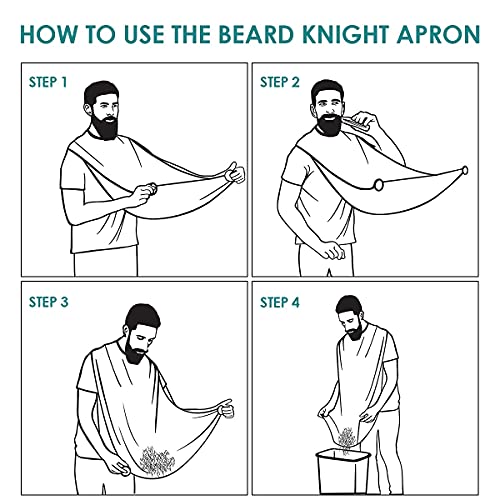 HOW TO USE THE BEARD KNIGHT APRON

STEP 1

STEP 2

STEP 3

STEP 4