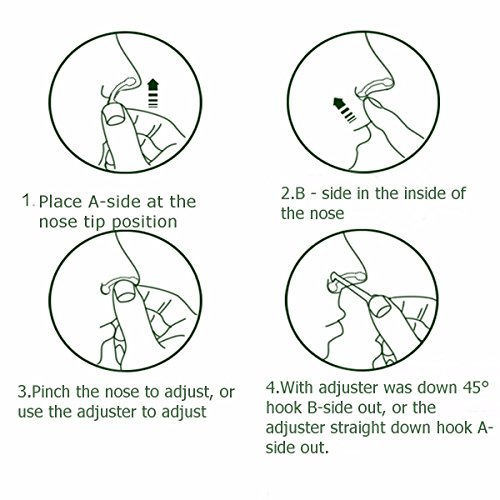 1. Place A-side at the nose tip position

2.B - side in the inside of the nose

3.Pinch the nose to adjust, or use the adjuster to adjust

4.With adjuster was down 45° hook B-side out, or the adjuster straight down hook A-side out.