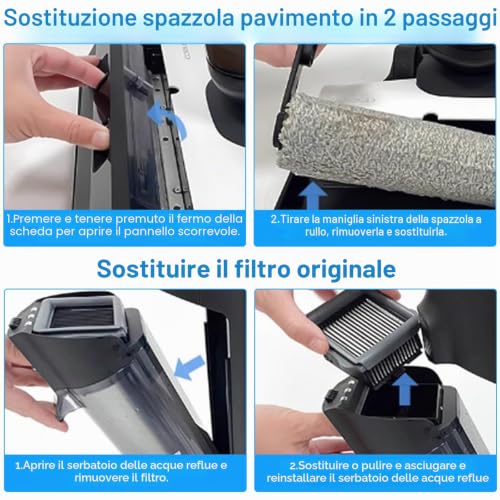 Sostituzione spazzola pavimento in 2 passaggi

1.Premere e tenere premuto il fermo della scheda per aprire il pannello scorrevole.

2.Tirare la maniglia sinistra della spazzola a rullo, rimuoverla e sostituirla.

Sostituire il filtro originale

1.Aprire il serbatoio delle acque reflue e rimuovere il filtro.

2.Sostituire o pulire e asciugare e reinstallare il serbatoio delle acque reflue