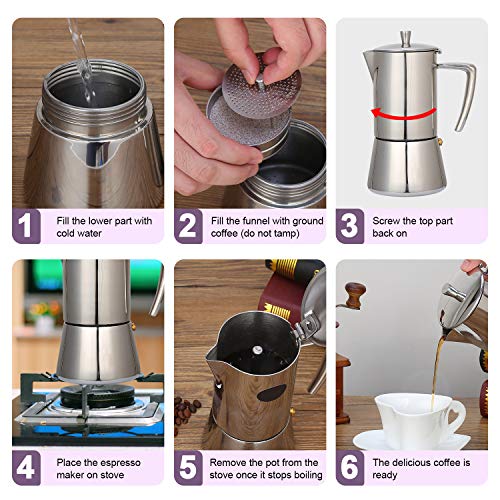 1
Fill the lower part with cold water

2
Fill the funnel with ground coffee (do not tamp)

3
Screw the top part back on

4
Place the espresso maker on stove

5
Remove the pot from the stove once it stops boiling

6
The delicious coffee is ready